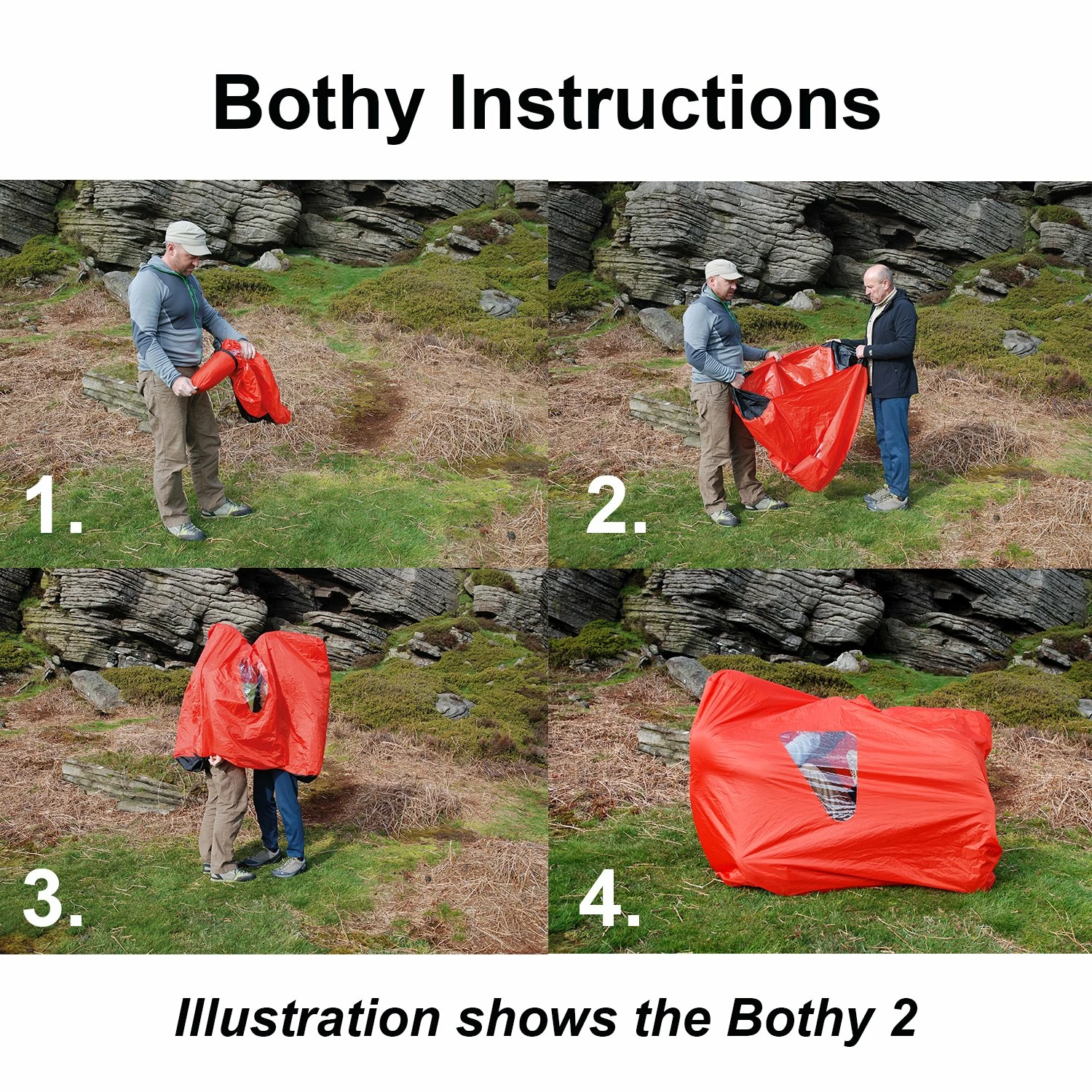 Bothy Instructions

1.

2.

3.

4.

Illustration shows the Bothy 2