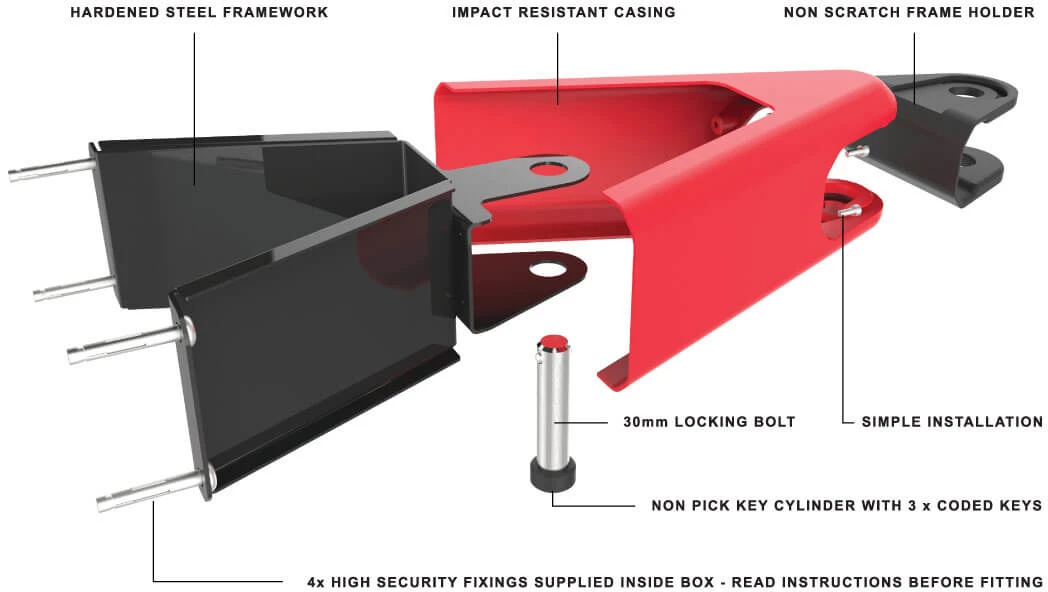 HARDENED STEEL FRAMEWORK

IMPACT RESISTANT CASING

NON SCRATCH FRAME HOLDER

30mm LOCKING BOLT

SIMPLE INSTALLATION

NON PICK KEY CYLINDER WITH 3 x CODED KEYS

4x HIGH SECURITY FIXINGS SUPPLIED INSIDE BOX - READ INSTRUCTIONS BEFORE FITTING